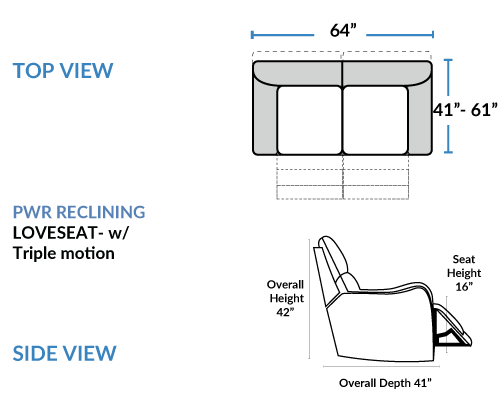 TOP VIEW

64”

41”- 61”

PWR RECLINING
LOVESEAT- w/
Triple motion

Overall
Height
42”

Seat
Height
16”

SIDE VIEW

Overall Depth 41”